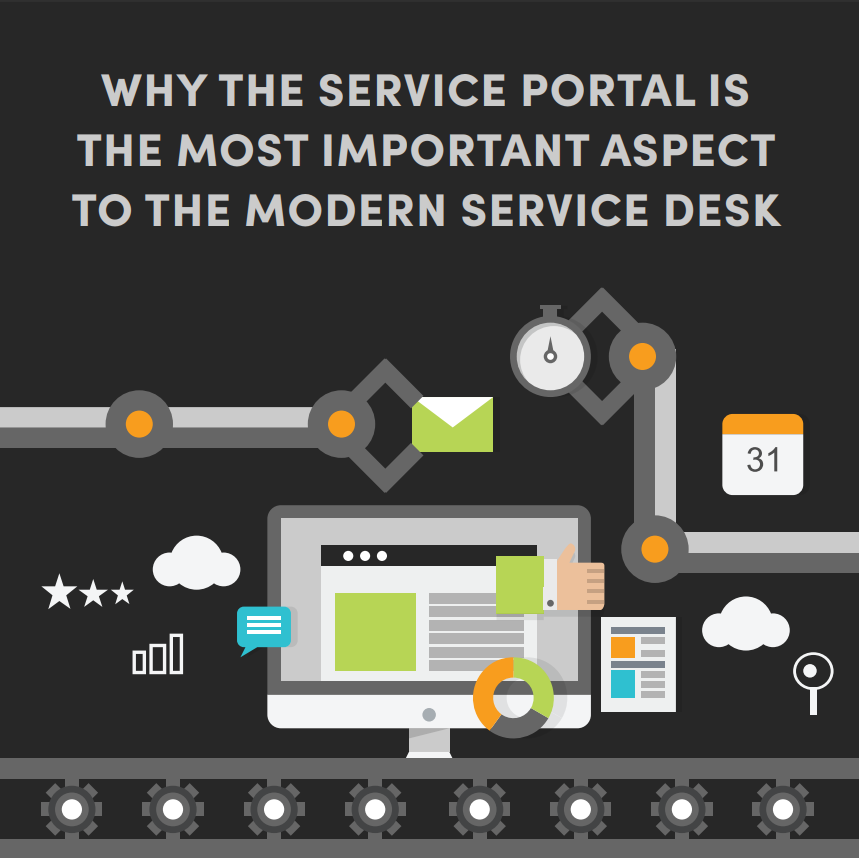 WHY THE SERVICE PORTAL IS THE MOST IMPORTANT ASPECT TO THE MODERN SERVICE DESK

31